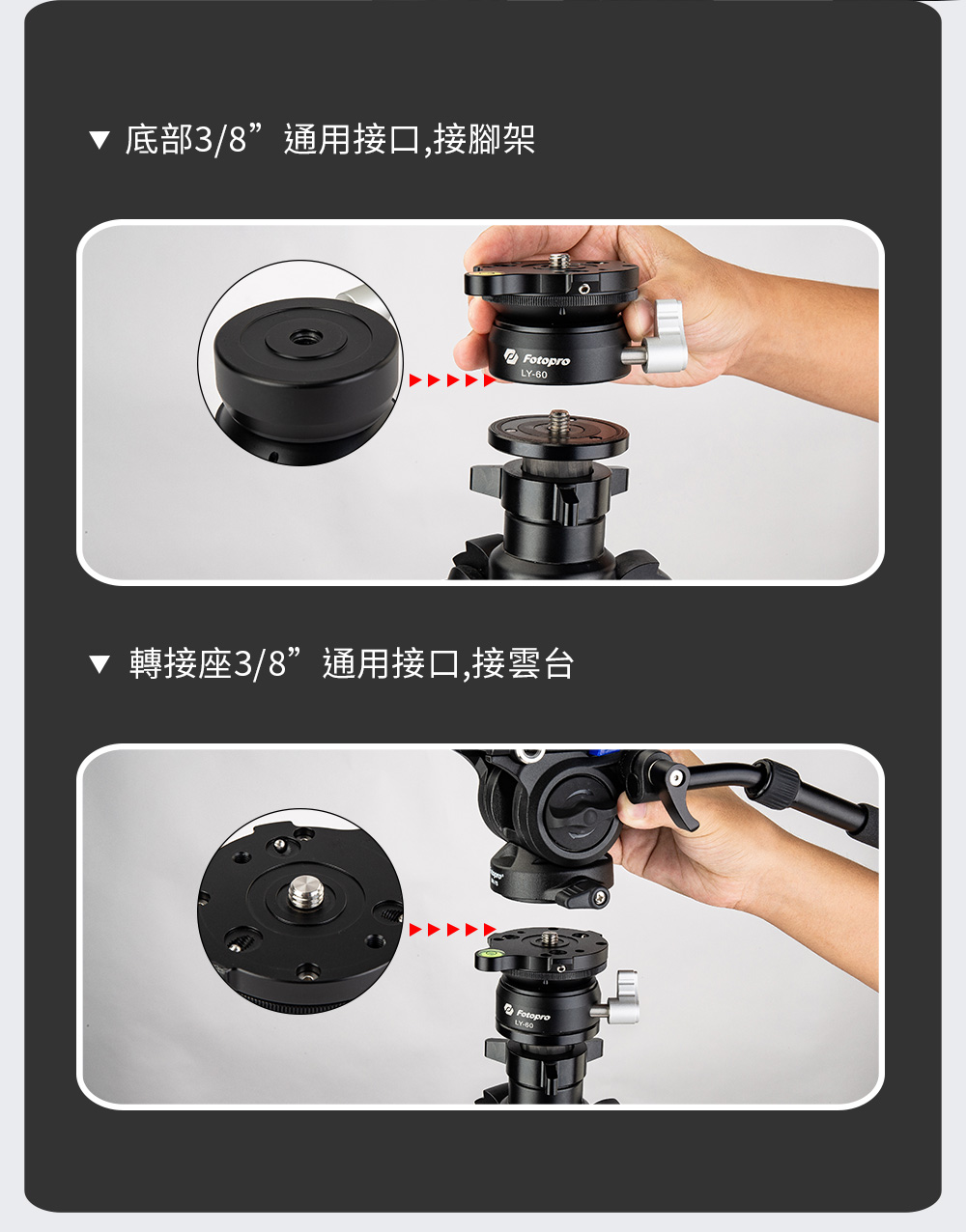 ▼ 底部3/8”通用接口,接腳架

Fotopro
LY-60

▼ 轉接座3/8”通用接口,接雲台

Fotopro
LY-60