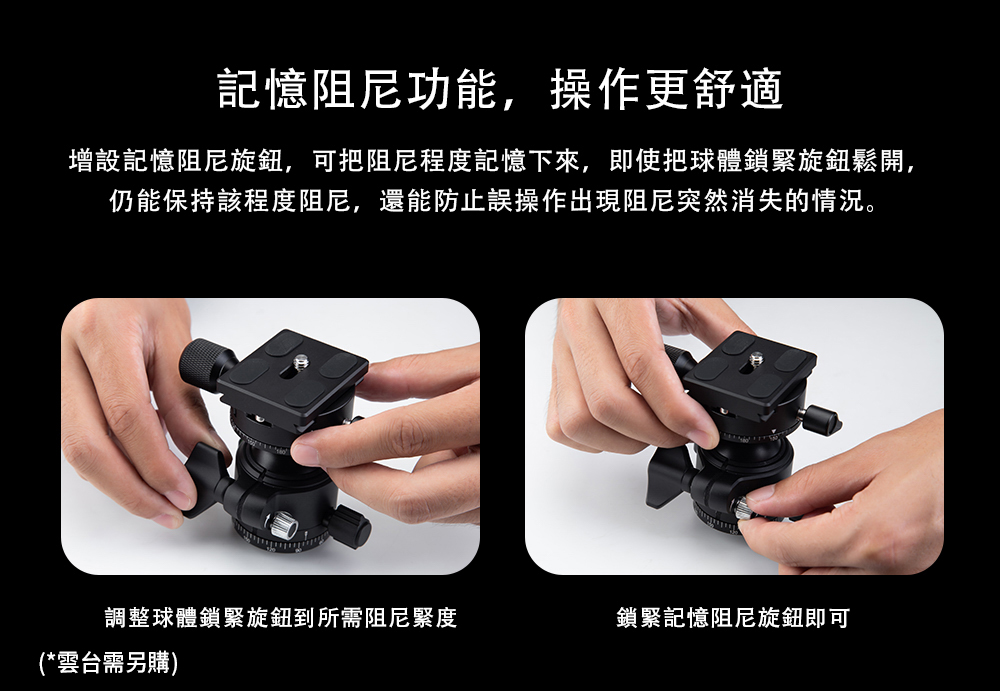 記憶阻尼功能，操作更舒適

增設記憶阻尼旋鈕，可把阻尼程度記憶下來，即使把球體鎖緊旋鈕鬆開，仍能保持該程度阻尼，還能防止誤操作出現阻尼突然消失的情況。

調整球體鎖緊旋鈕到所需阻尼緊度

鎖緊記憶阻尼旋鈕即可

(*雲台需另購)