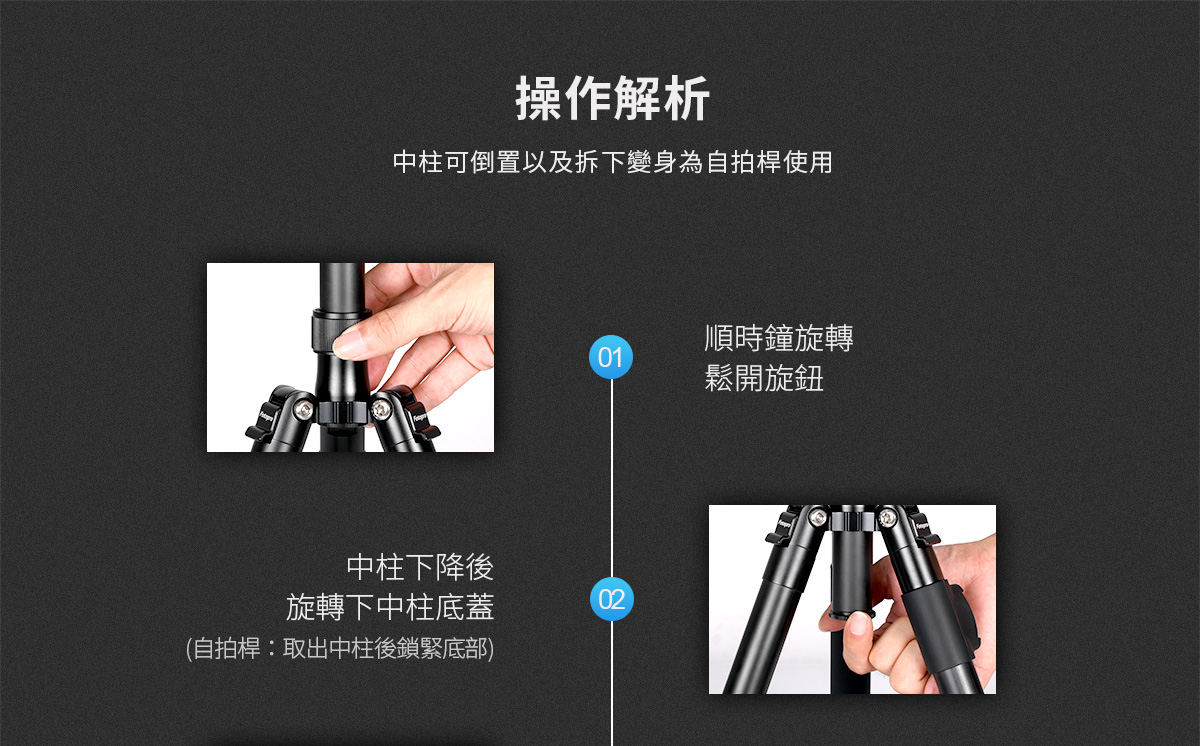 操作解析

中柱可倒置以及拆下變身為自拍桿使用

01

順時鐘旋轉
鬆開旋鈕

中柱下降後
旋轉下中柱底蓋
(自拍桿：取出中柱後鎖緊底部)

02