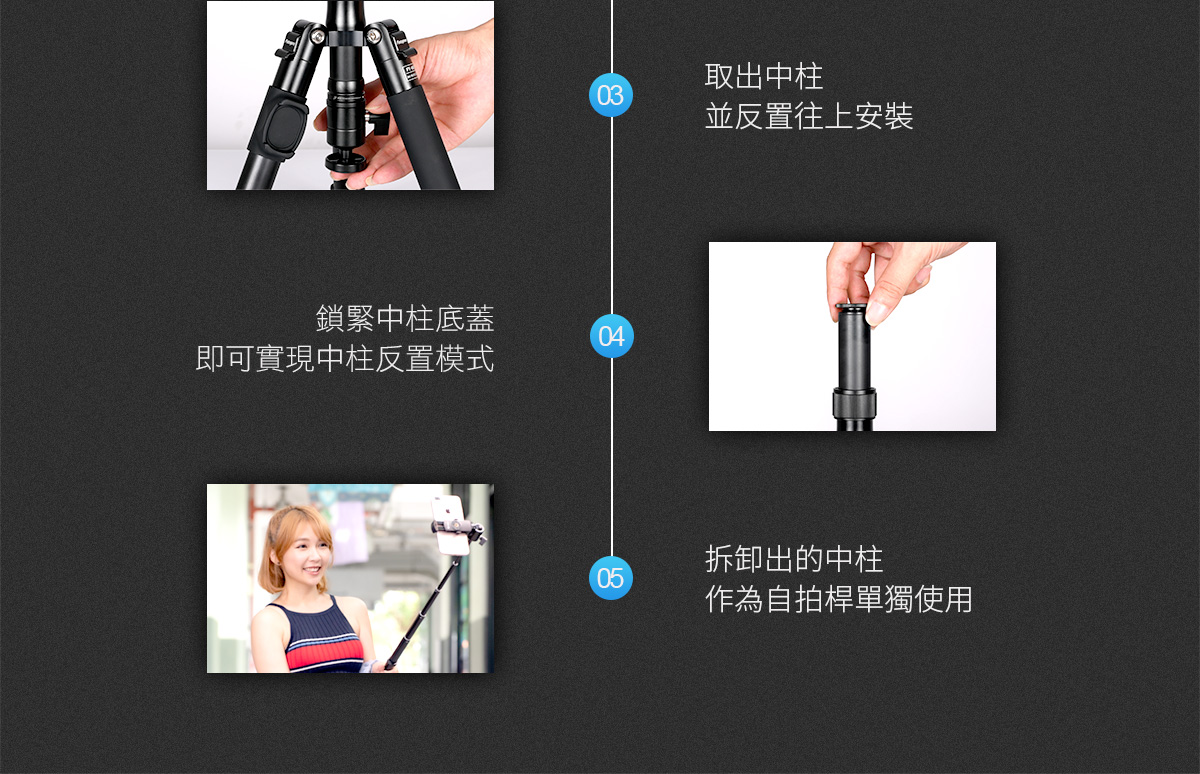 03

取出中柱
並反置往上安裝

鎖緊中柱底蓋
即可實現中柱反置模式

04

05

拆卸出的中柱
作為自拍桿單獨使用