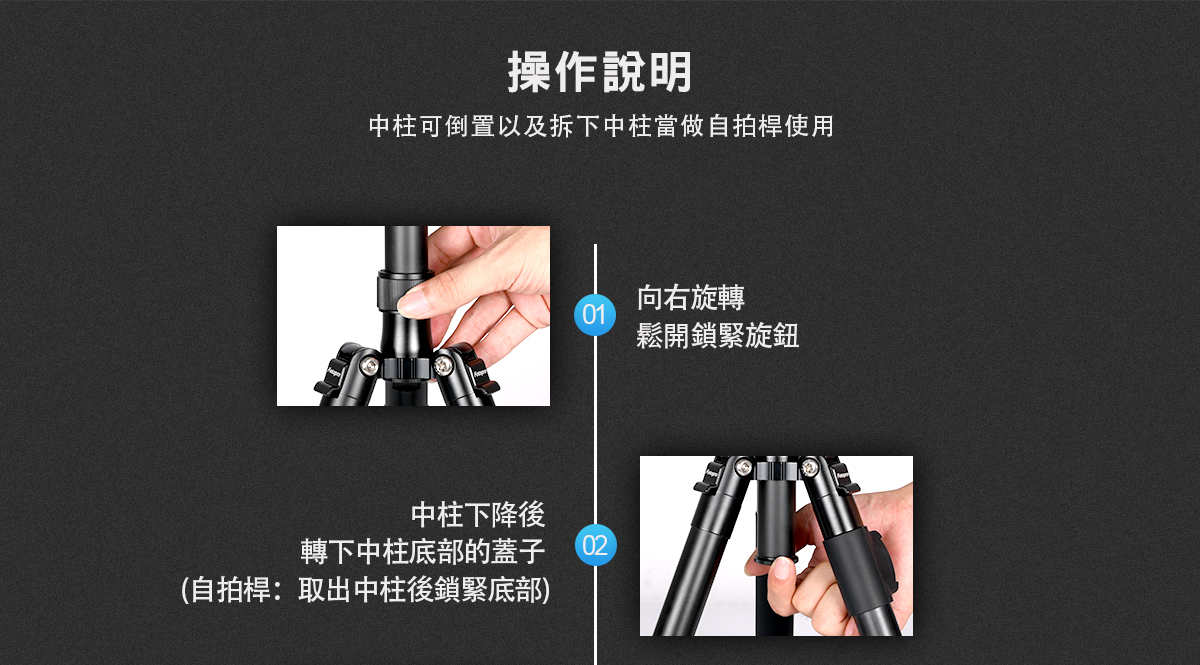 操作說明

中柱可倒置以及拆下中柱當做自拍桿使用

01

向右旋轉
鬆開鎖緊旋鈕

中柱下降後
轉下中柱底部的蓋子
(自拍桿：取出中柱後鎖緊底部)

02