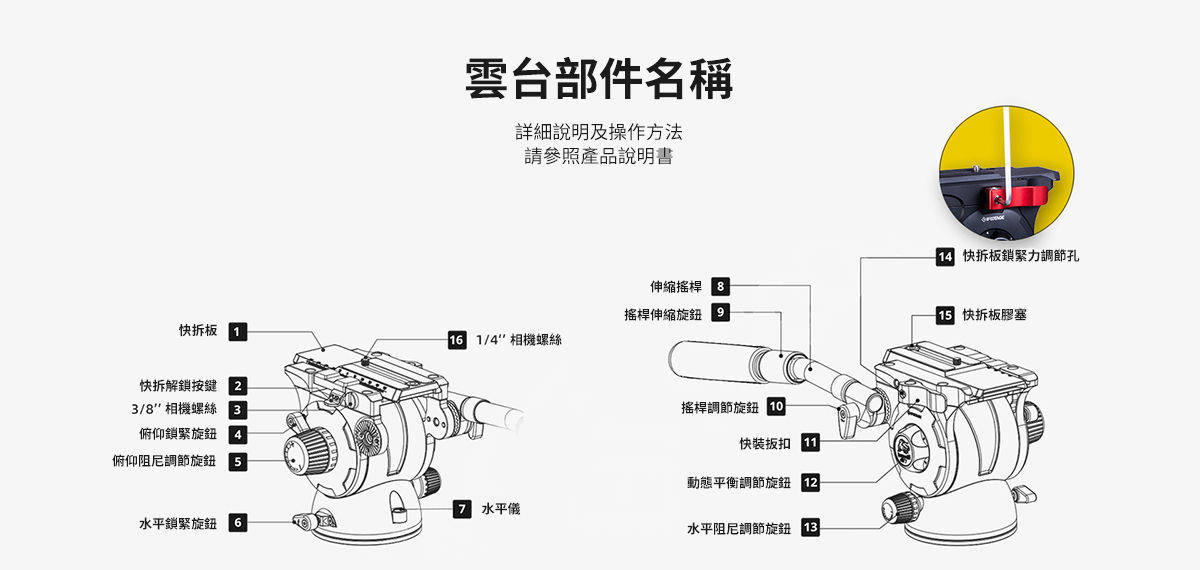 雲台部件名稱

詳細說明及操作方法
請參照產品說明書

快拆板 1
快拆解鎖按鍵 2
3/8'' 相機螺絲 3
俯仰鎖緊旋鈕 4
俯仰阻尼調節旋鈕 5
水平鎖緊旋鈕 6
7 水平儀
16 1/4'' 相機螺絲

伸縮搖桿 8
搖桿伸縮旋鈕 9
搖桿調節旋鈕 10
快裝扳扣 11
動態平衡調節旋鈕 12
水平阻尼調節旋鈕 13
14 快拆板鎖緊力調節孔
15 快拆板膠塞