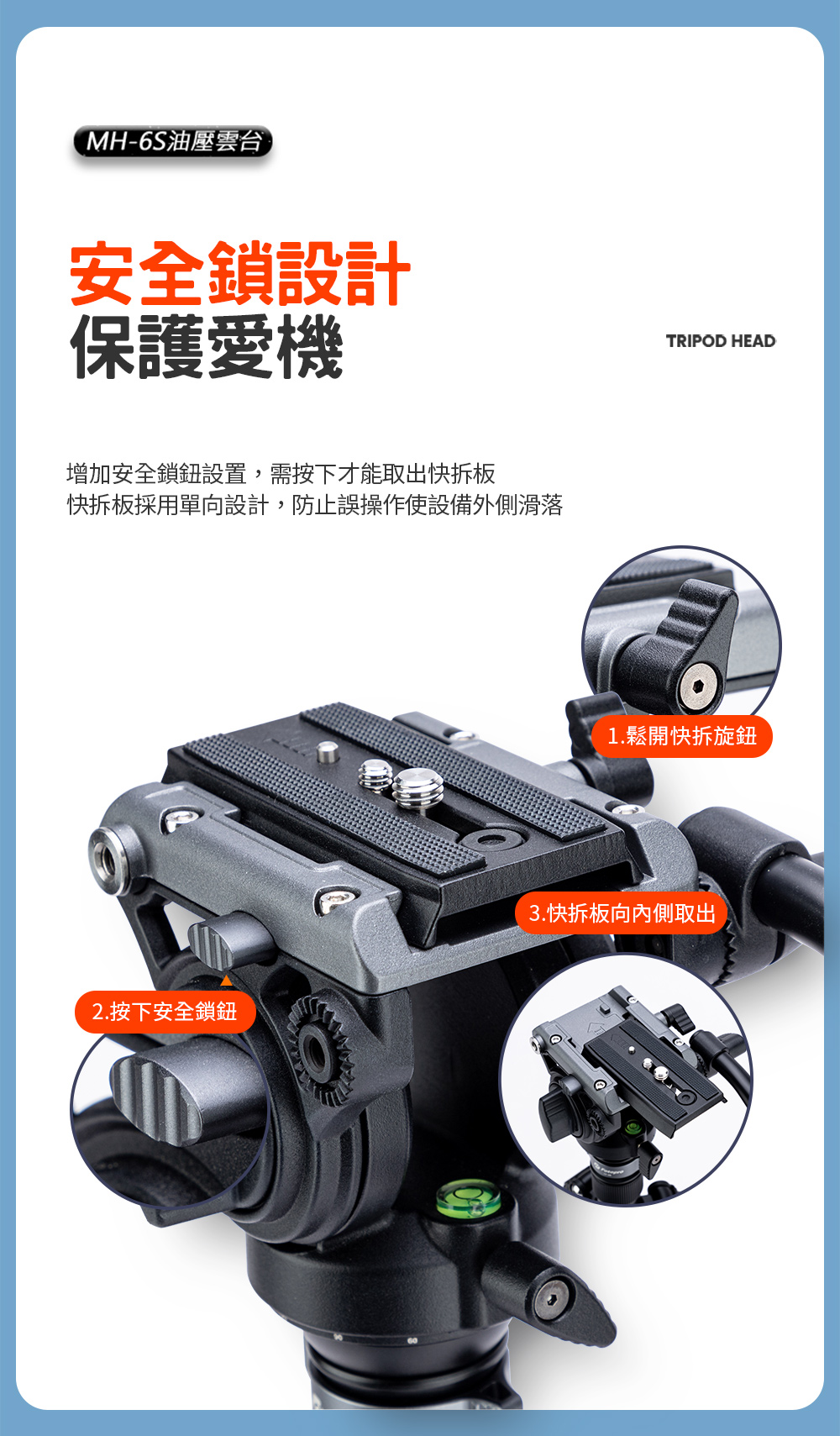 MH-6S油壓雲台

安全鎖設計
保護愛機

TRIPOD HEAD

增加安全鎖鈕設置，需按下才能取出快拆板
快拆板採用單向設計，防止誤操作使設備外側滑落

1.鬆開快拆旋鈕

3.快拆板向內側取出

2.按下安全鎖鈕