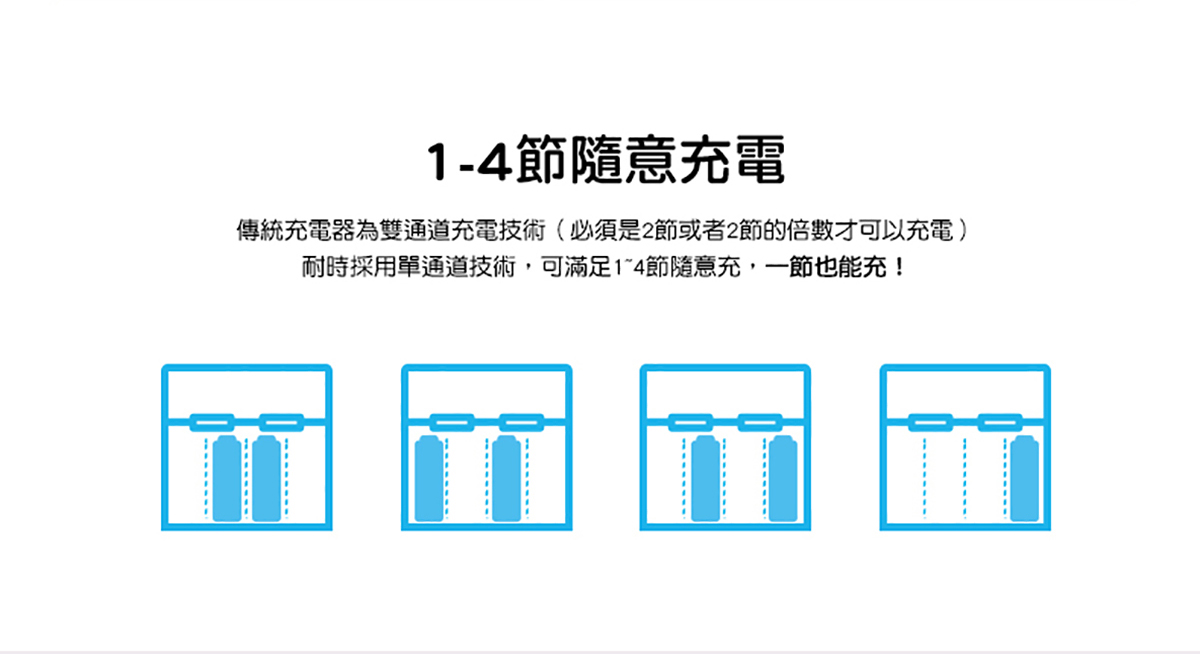 1-4節隨意充電

傳統充電器為雙通道充電技術（必須是2節或者2節的倍數才可以充電）
耐時採用單通道技術，可滿足1~4節隨意充，一節也能充！