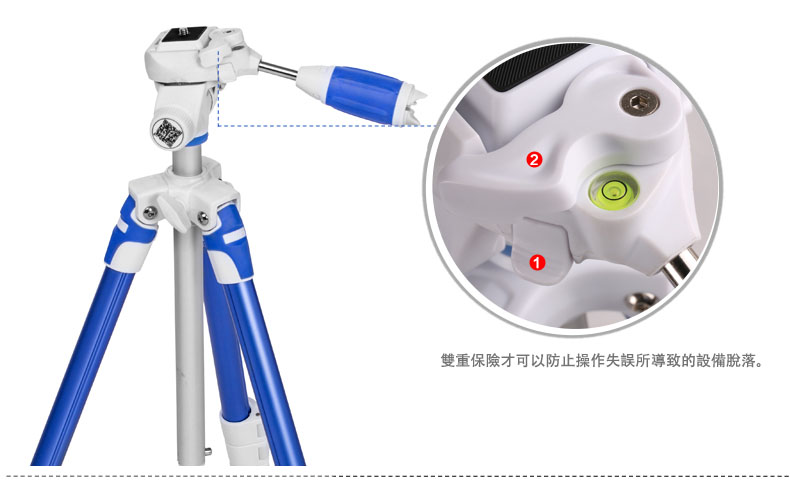 2

1

雙重保險才可以防止操作失誤所導致的設備脫落。