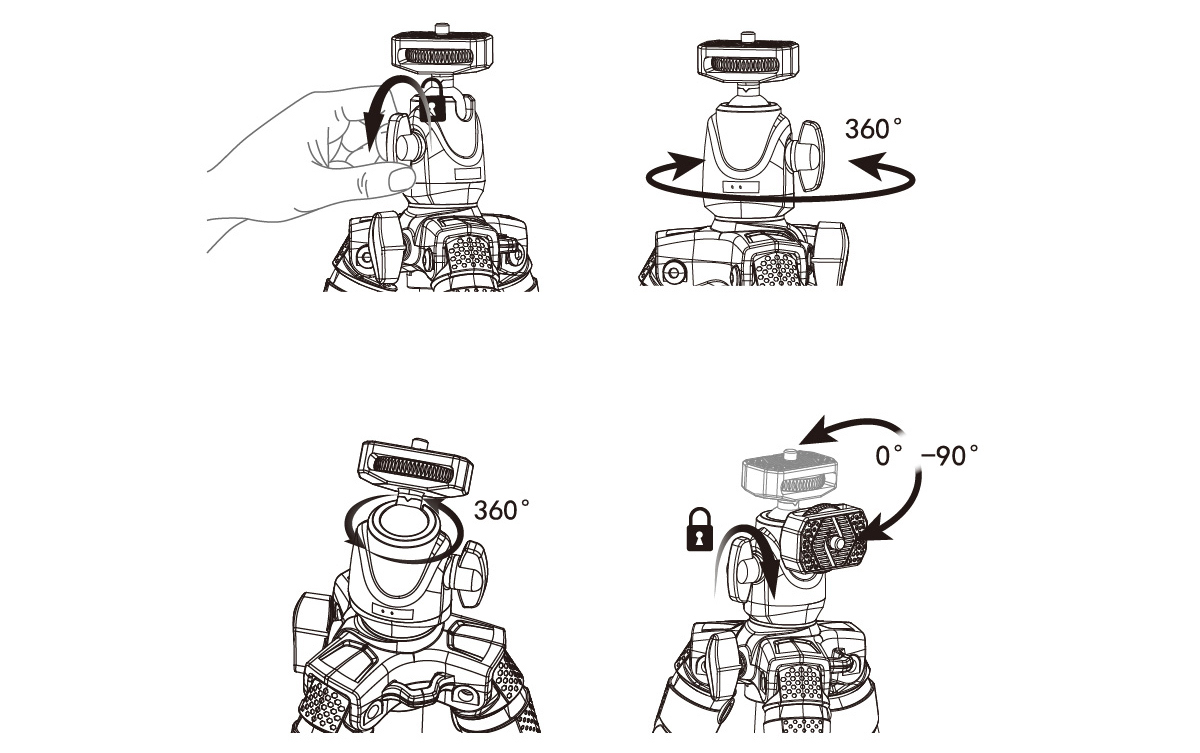 360°

360°

0° –90°