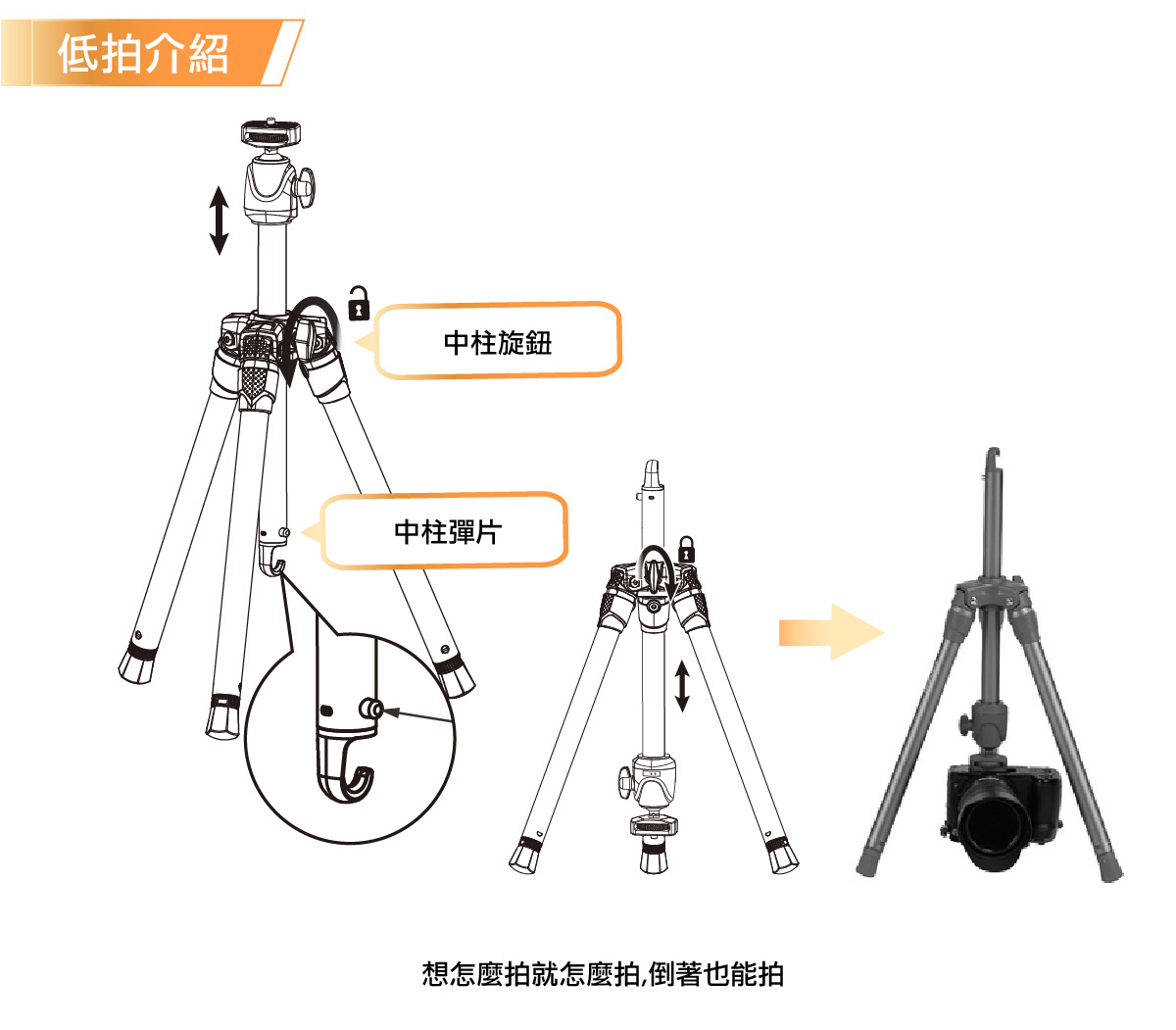 低拍介紹

中柱旋鈕

中柱彈片

想怎麼拍就怎麼拍,倒著也能拍