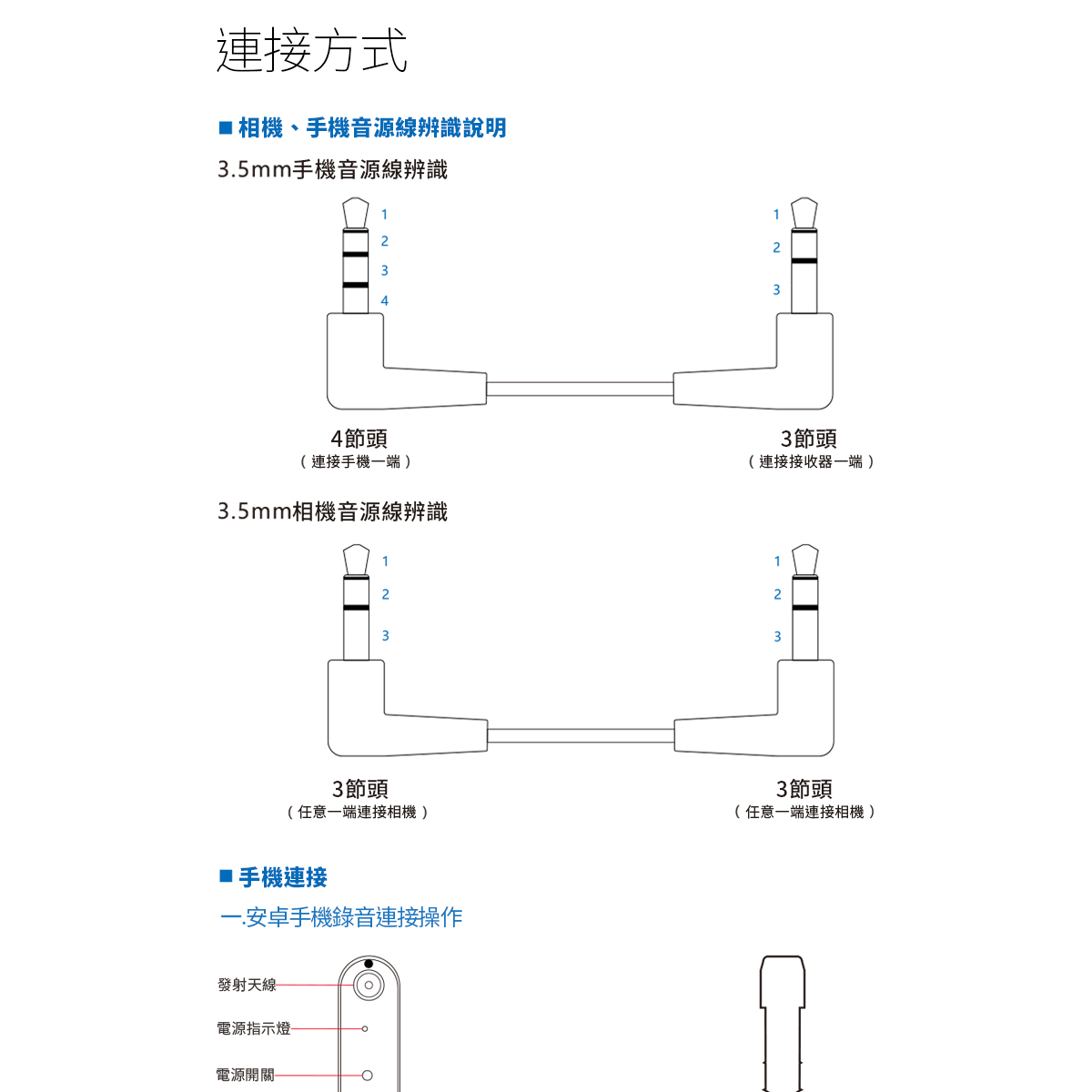 連接方式

■ 相機、手機音源線辨識說明

3.5mm手機音源線辨識

1
2
3
4

1
2
3

4節頭
（連接手機一端）

3節頭
（連接接收器一端）

3.5mm相機音源線辨識

1
2
3

1
2
3

3節頭
（任意一端連接相機）

3節頭
（任意一端連接相機）

■ 手機連接

一.安卓手機錄音連接操作

發射天線
電源指示燈
電源開關