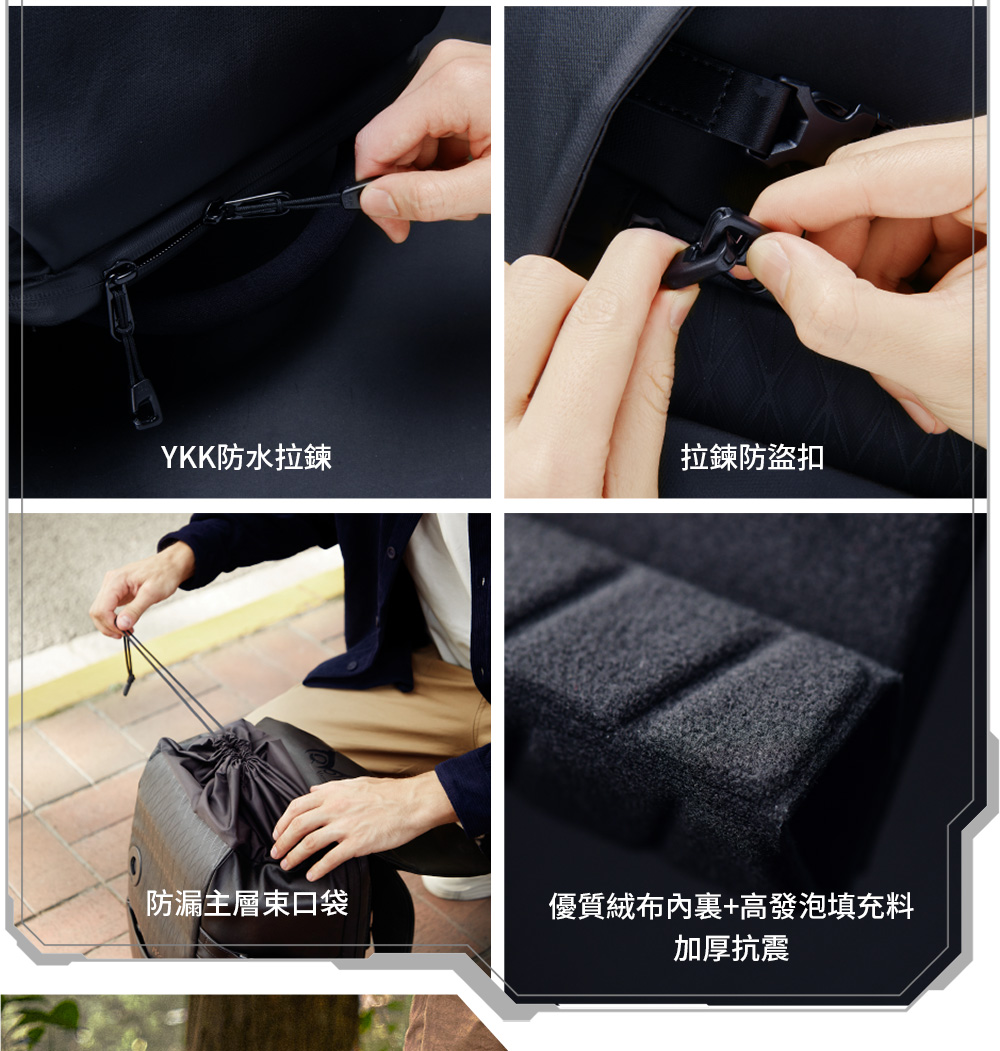 YKK防水拉鍊

拉鍊防盜扣

防漏主層束口袋

優質絨布內裏+高發泡填充料
加厚抗震