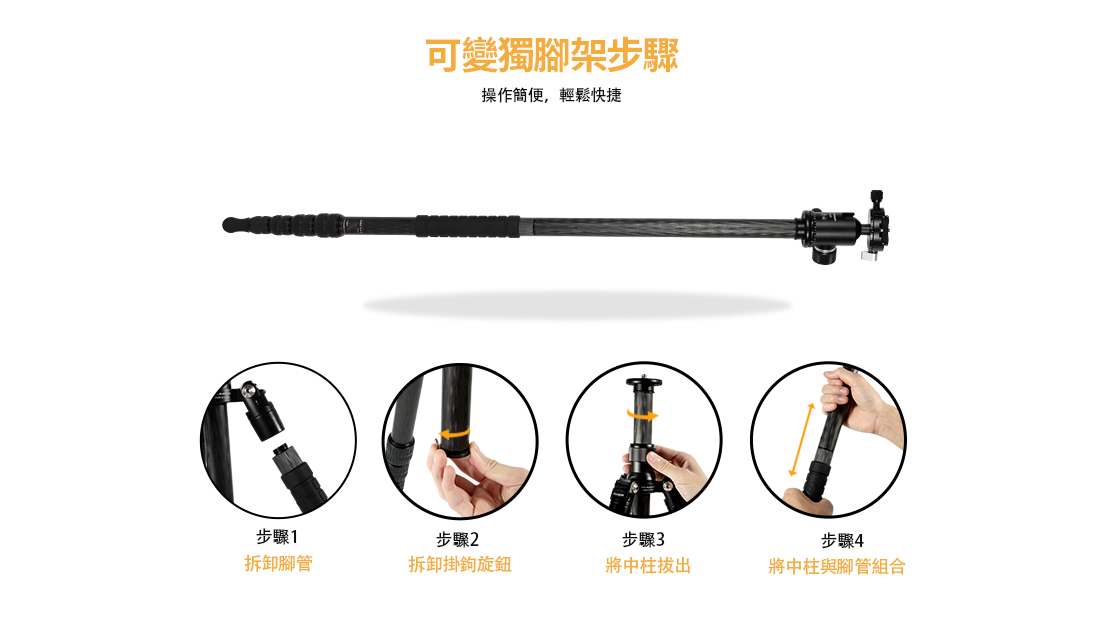 可變獨腳架步驟

操作簡便，輕鬆快捷

步驟1
拆卸腳管

步驟2
拆卸掛鉤旋鈕

步驟3
將中柱拔出

步驟4
將中柱與腳管組合