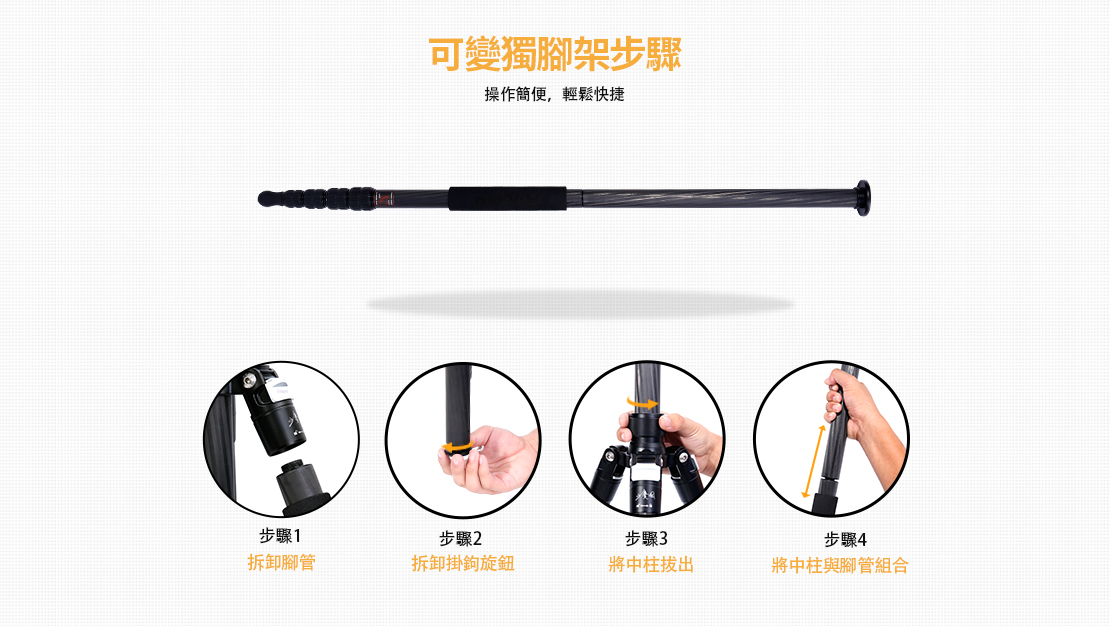 可變獨腳架步驟

操作簡便，輕鬆快捷

步驟1
拆卸腳管

步驟2
拆卸掛鉤旋鈕

步驟3
將中柱拔出

步驟4
將中柱與腳管組合