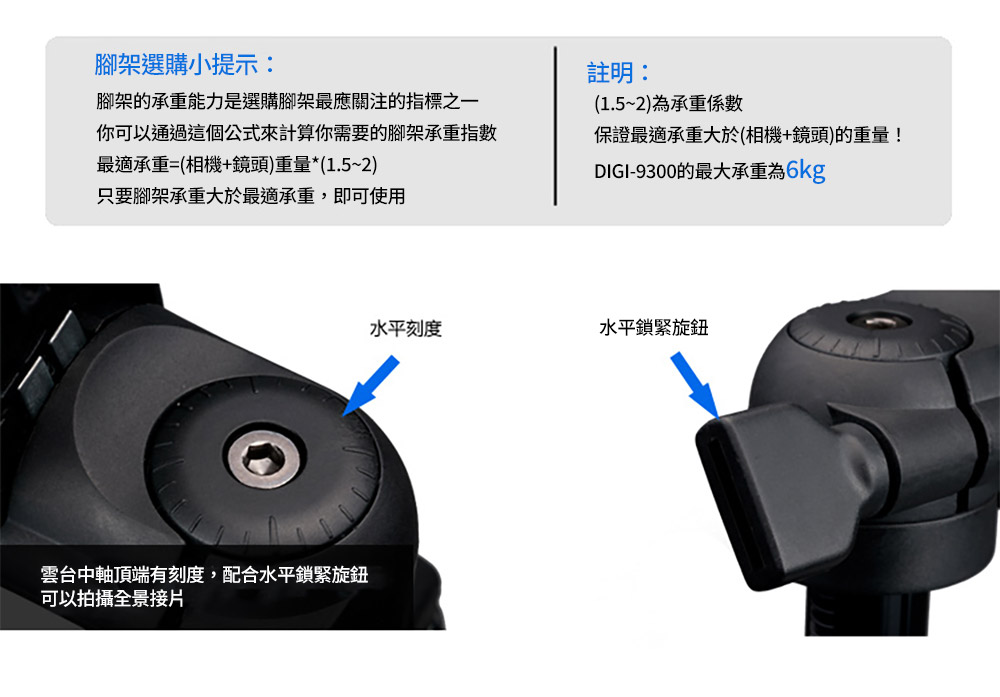 腳架選購小提示：
腳架的承重能力是選購腳架最應關注的指標之一
你可以通過這個公式來計算你需要的腳架承重指數
最適承重=(相機+鏡頭)重量*(1.5~2)
只要腳架承重大於最適承重，即可使用

註明：
(1.5~2)為承重係數
保證最適承重大於(相機+鏡頭)的重量！
DIGI-9300的最大承重為6kg

水平刻度

水平鎖緊旋鈕

雲台中軸頂端有刻度，配合水平鎖緊旋鈕
可以拍攝全景接片