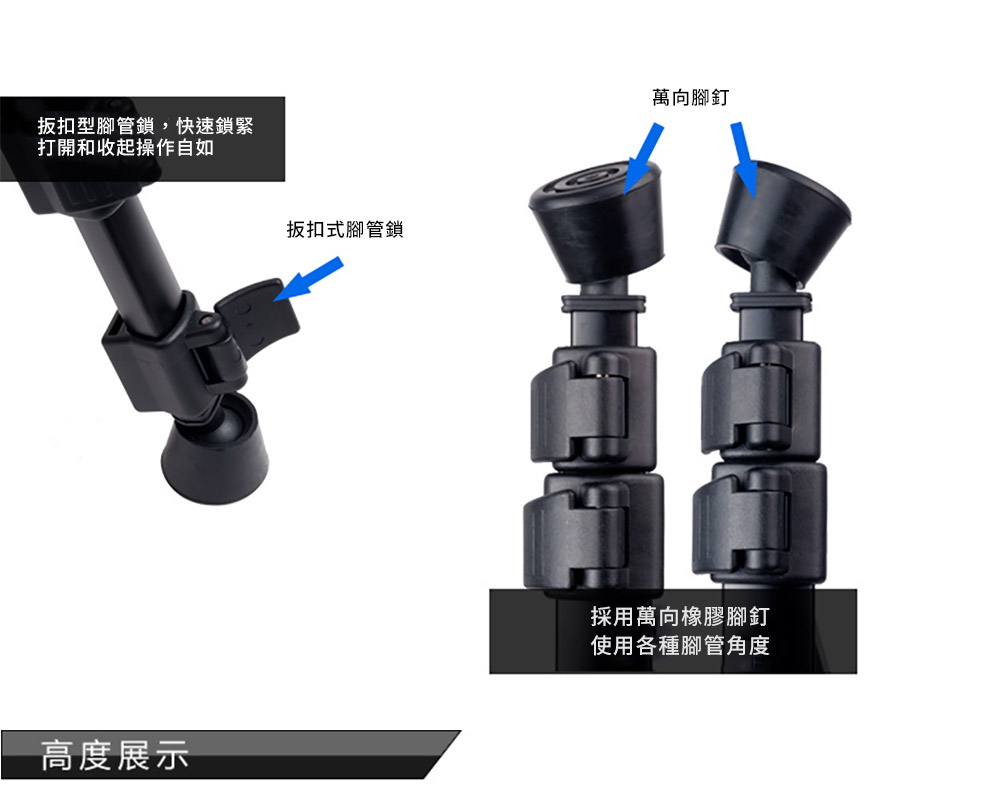 扳扣型腳管鎖，快速鎖緊
打開和收起操作自如

扳扣式腳管鎖

萬向腳釘

採用萬向橡膠腳釘
使用各種腳管角度

高度展示