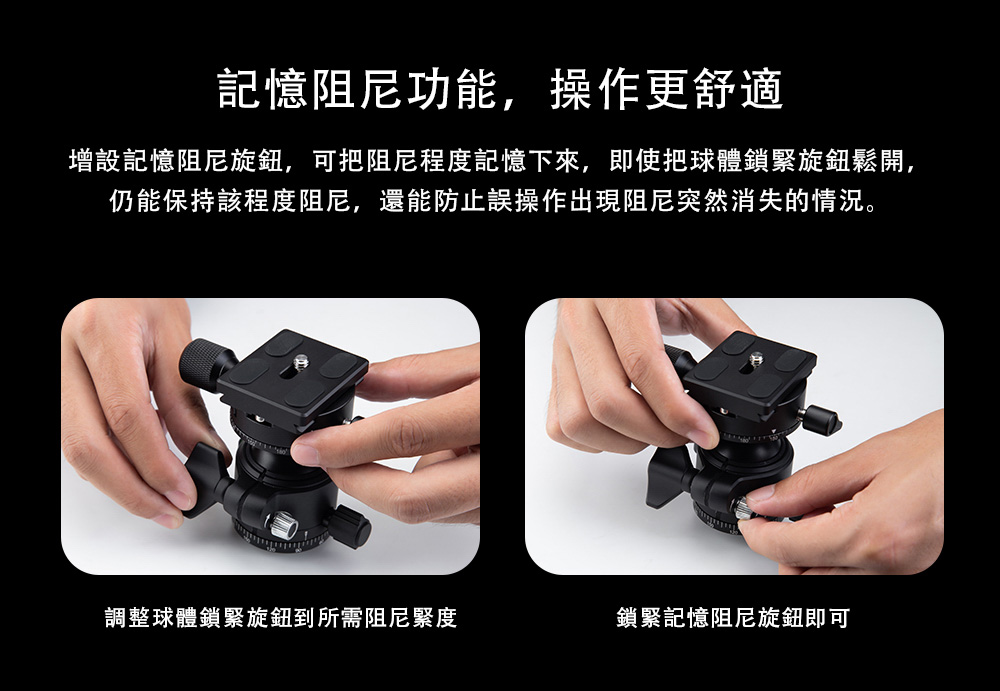 記憶阻尼功能，操作更舒適

增設記憶阻尼旋鈕，可把阻尼程度記憶下來，即使把球體鎖緊旋鈕鬆開，仍能保持該程度阻尼，還能防止誤操作出現阻尼突然消失的情況。

調整球體鎖緊旋鈕到所需阻尼緊度

鎖緊記憶阻尼旋鈕即可