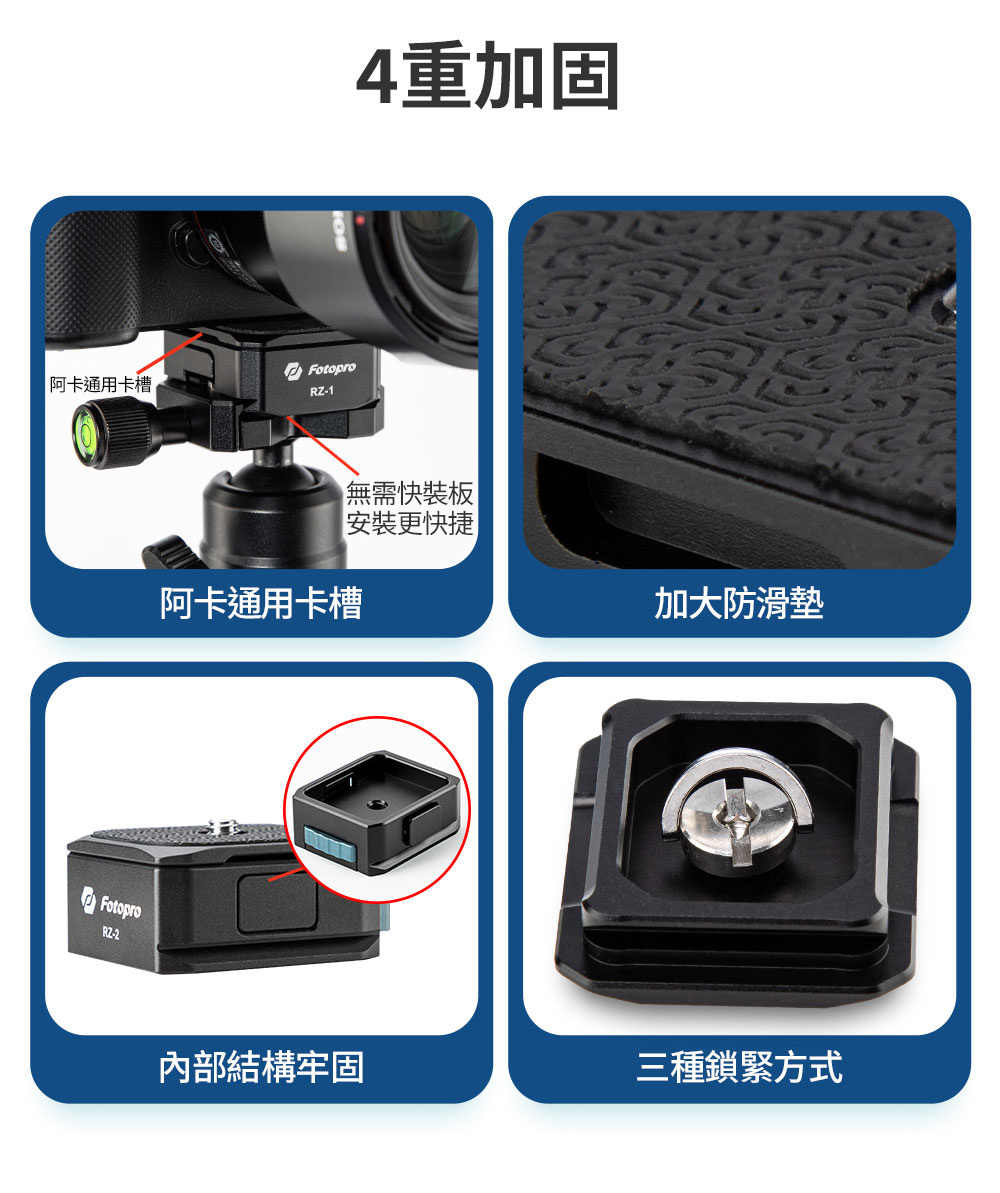 4重加固

阿卡通用卡槽

Fotopro
RZ-1

無需快裝板
安裝更快捷

阿卡通用卡槽

加大防滑墊

Fotopro
RZ-2

內部結構牢固

三種鎖緊方式