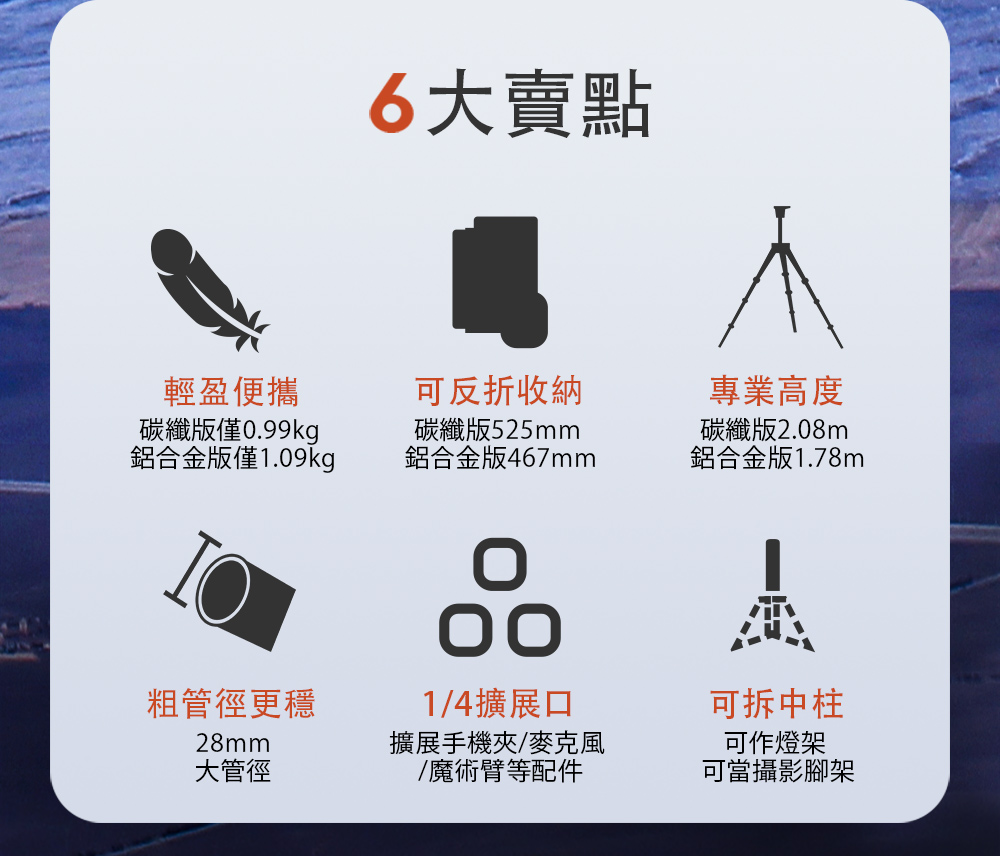 6大賣點

輕盈便攜
碳纖版僅0.99kg
鋁合金版僅1.09kg

可反折收納
碳纖版525mm
鋁合金版467mm

專業高度
碳纖版2.08m
鋁合金版1.78m

粗管徑更穩
28mm
大管徑

1/4擴展口
擴展手機夾/麥克風
/魔術臂等配件

可拆中柱
可作燈架
可當攝影腳架