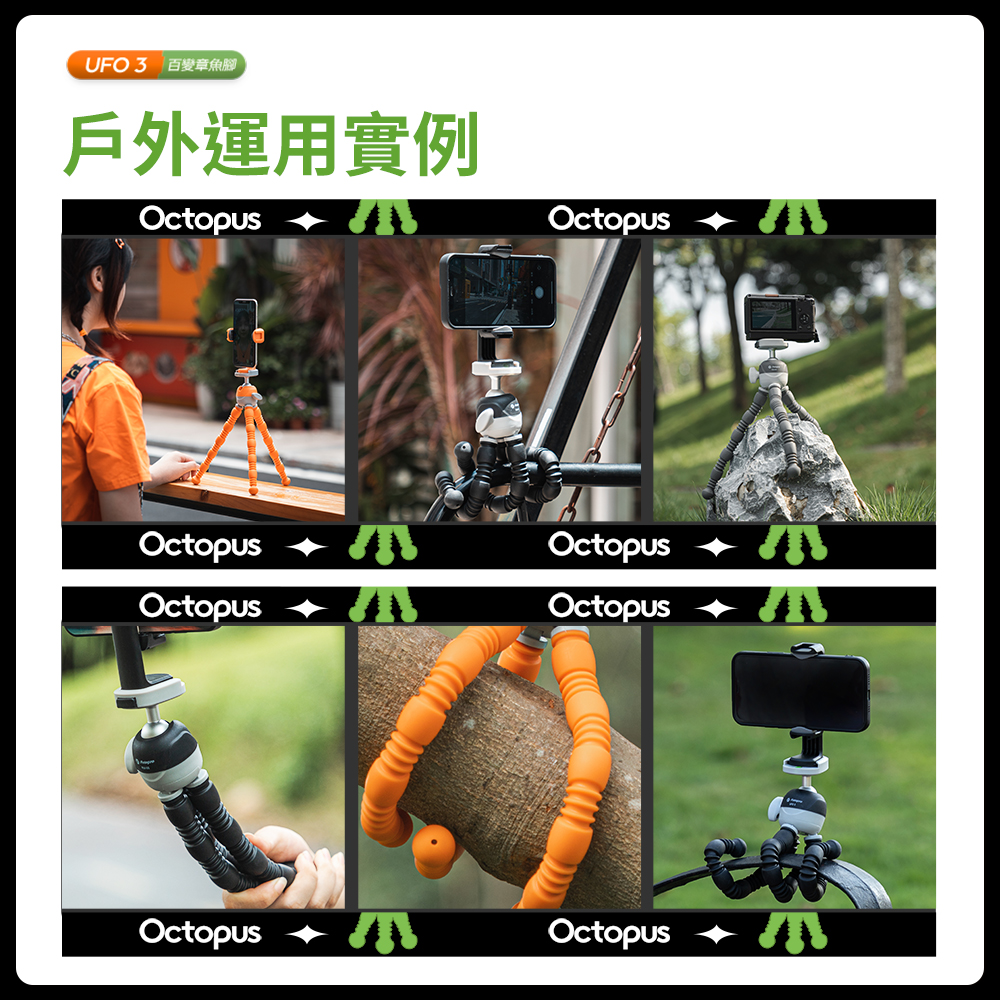 UFO 3 百變章魚腳

戶外運用實例

Octopus Octopus

Octopus Octopus

Octopus Octopus

Octopus Octopus